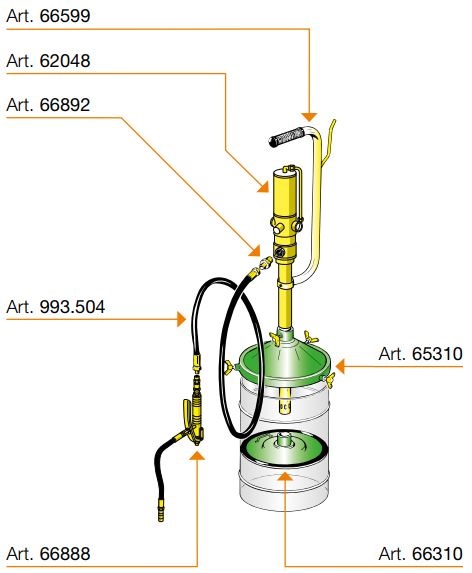 Art. 66599

Art. 62048

Art. 66892

Art. 993.504

Art. 65310

Art. 66888

Art. 66310